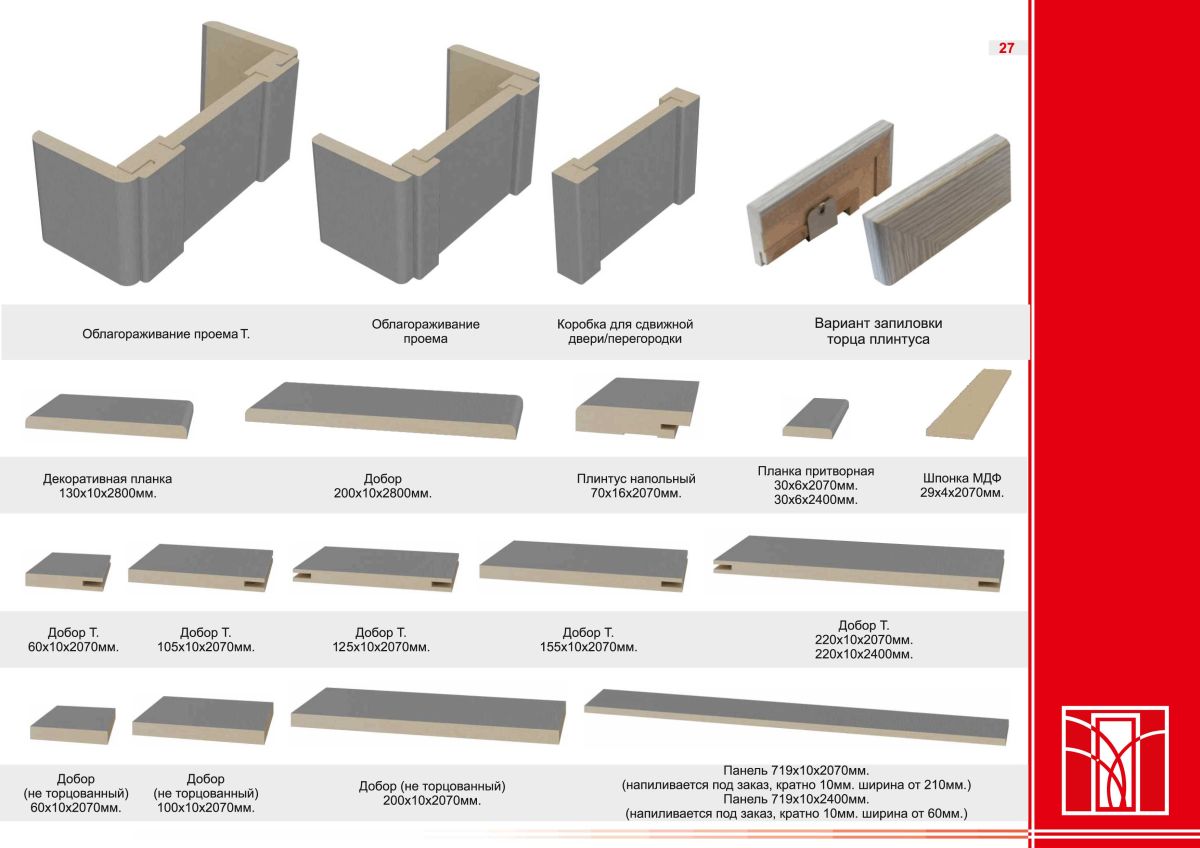 27

Облагораживание проема Т.

Облагораживание проема

Коробка для сдвижной двери/перегородки

Вариант запиловки торца плинтуса

Декоративная планка 130х10х2800мм.

Добор 200х10х2800мм.

Плинтус напольный 70х16х2070мм.

Планка притворная 30х6х2070мм. 30х6х2400мм.

Шпонка МДФ 29х4х2070мм.

Добор Т. 60х10х2070мм.

Добор Т. 105х10х2070мм.

Добор Т. 125х10х2070мм.

Добор Т. 155х10х2070мм.

Добор Т. 220х10х2070мм. 220х10х2400мм.

Добор (не торцованный) 60х10х2070мм.

Добор (не торцованный) 100х10х2070мм.

Добор (не торцованный) 200х10х2070мм.

Панель 719х10х2070мм. (напиливается под заказ, кратно 10мм. ширина от 210мм.) Панель 719х10х2400мм. (напиливается под заказ, кратно 10мм. ширина от 60мм.)